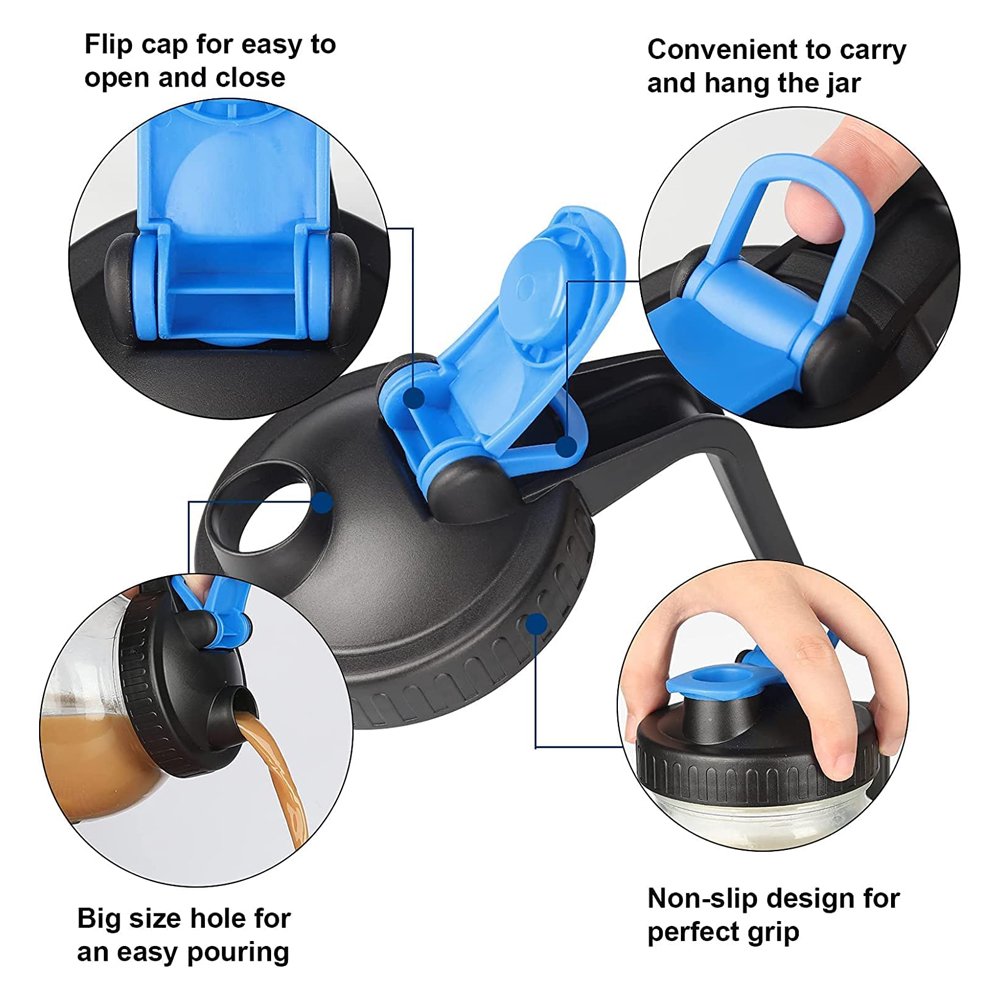 Flip cap for easy to open and close

Convenient to carry and hang the jar

Big size hole for an easy pouring

Non-slip design for perfect grip